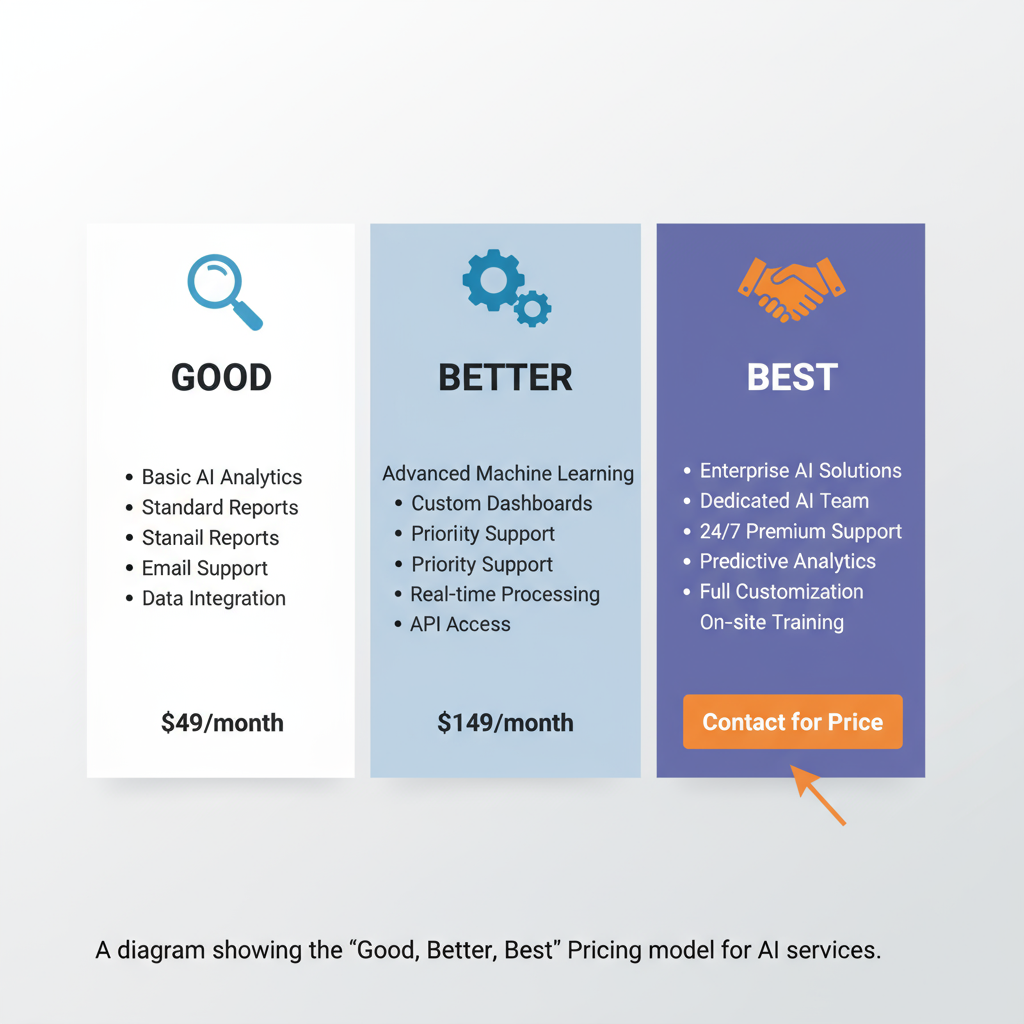 GOOD

• Basic AI Analytics
• Standard Reports
• Stanail Reports
• Email Support
• Data Integration

$49/month

BETTER

Advanced Machine Learning
• Custom Dashboards
• Prioriity Support
• Priority Support
• Real-time Processing
• API Access

$149/month

BEST

• Enterprise AI Solutions
• Dedicated AI Team
• 24/7 Premium Support
• Predictive Analytics
• Full Customization
On-site Training

Contact for Price

A diagram showing the “Good, Better, Best” Pricing model for AI services.