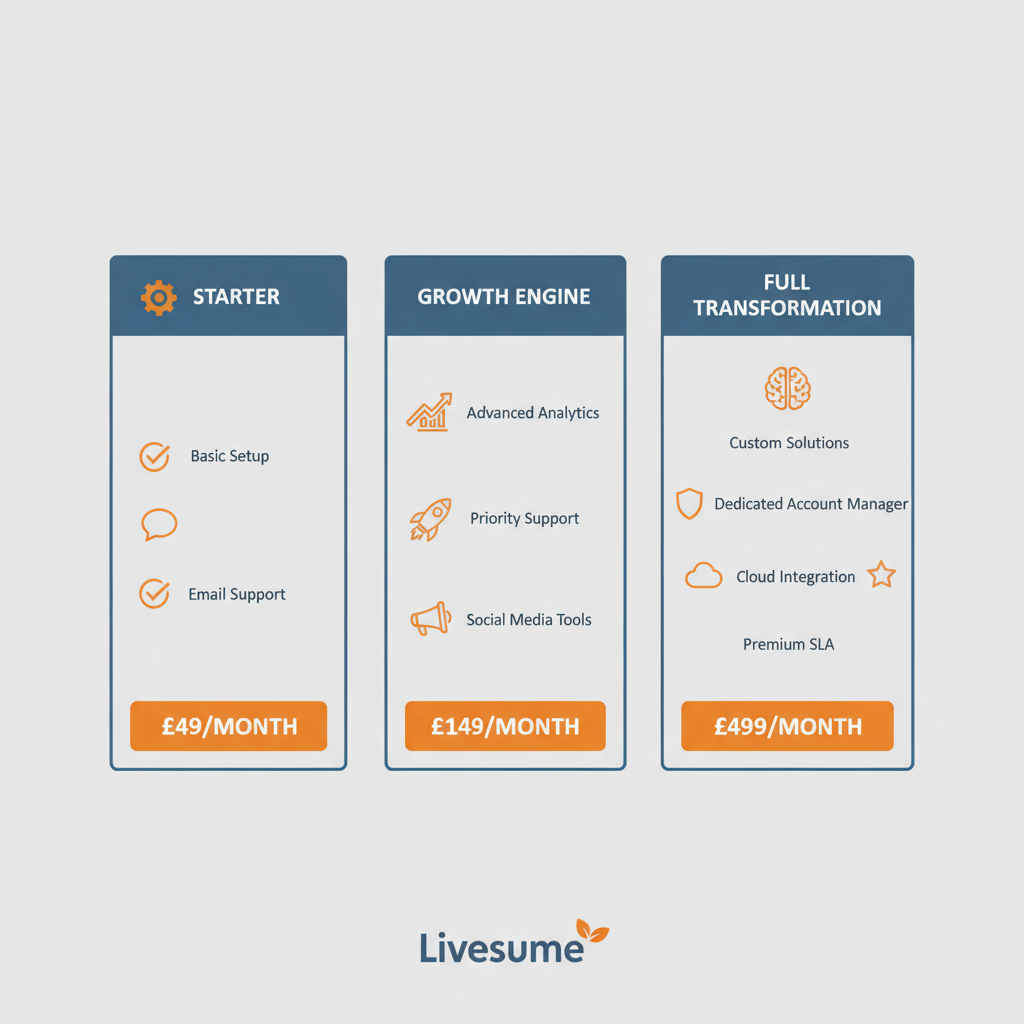 STARTER

Basic Setup

Email Support

£49/MONTH

GROWTH ENGINE

Advanced Analytics

Priority Support

Social Media Tools

£149/MONTH

FULL TRANSFORMATION

Custom Solutions

Dedicated Account Manager

Cloud Integration

Premium SLA

£499/MONTH

Livesume